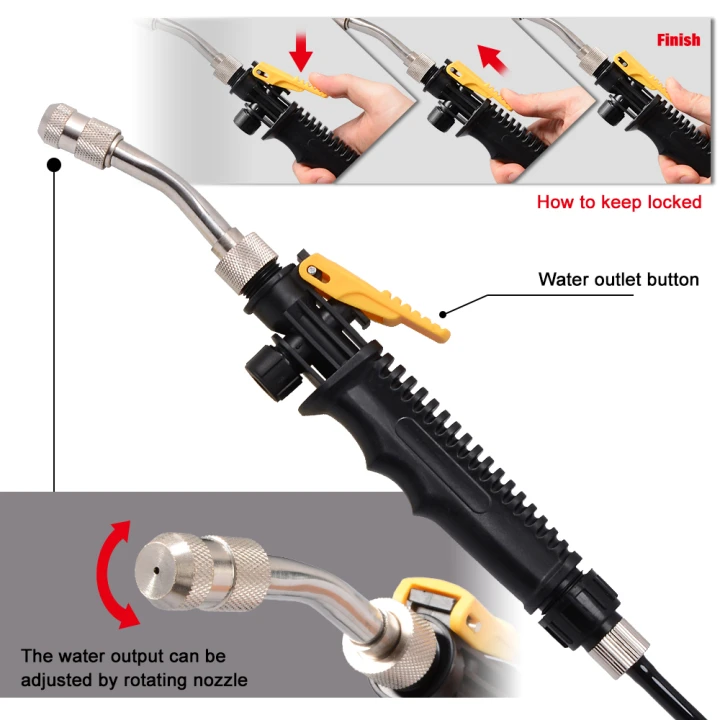 Finish

How to keep locked

Water outlet button

The water output can be adjusted by rotating nozzle